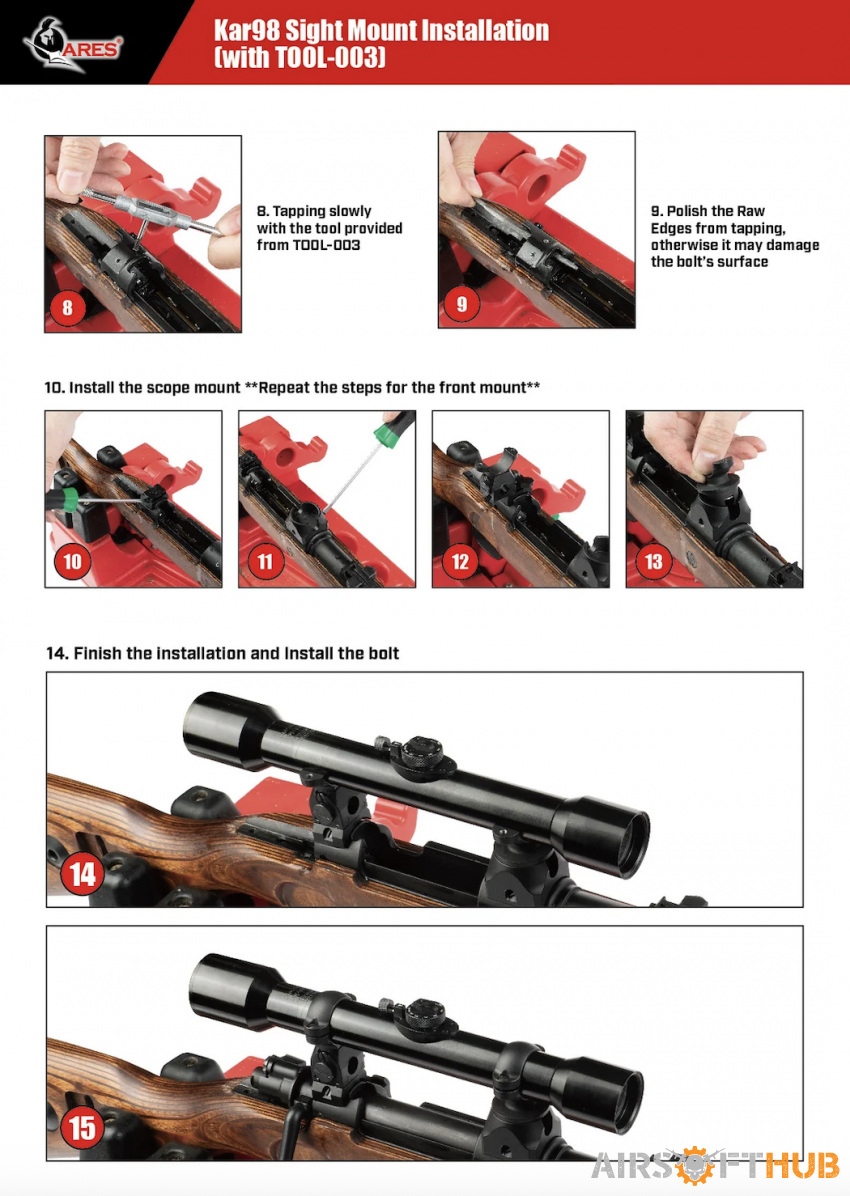 ARES

Kar98 Sight Mount Installation (with TOOL-003)

8

8. Tapping slowly with the tool provided from TOOL-003

9

9. Polish the Raw Edges from tapping, otherwise it may damage the bolt's surface

10. Install the scope mount **Repeat the steps for the front mount**

10

11

12

13

14. Finish the installation and Install the bolt

14

15

AIRSOFTHUB