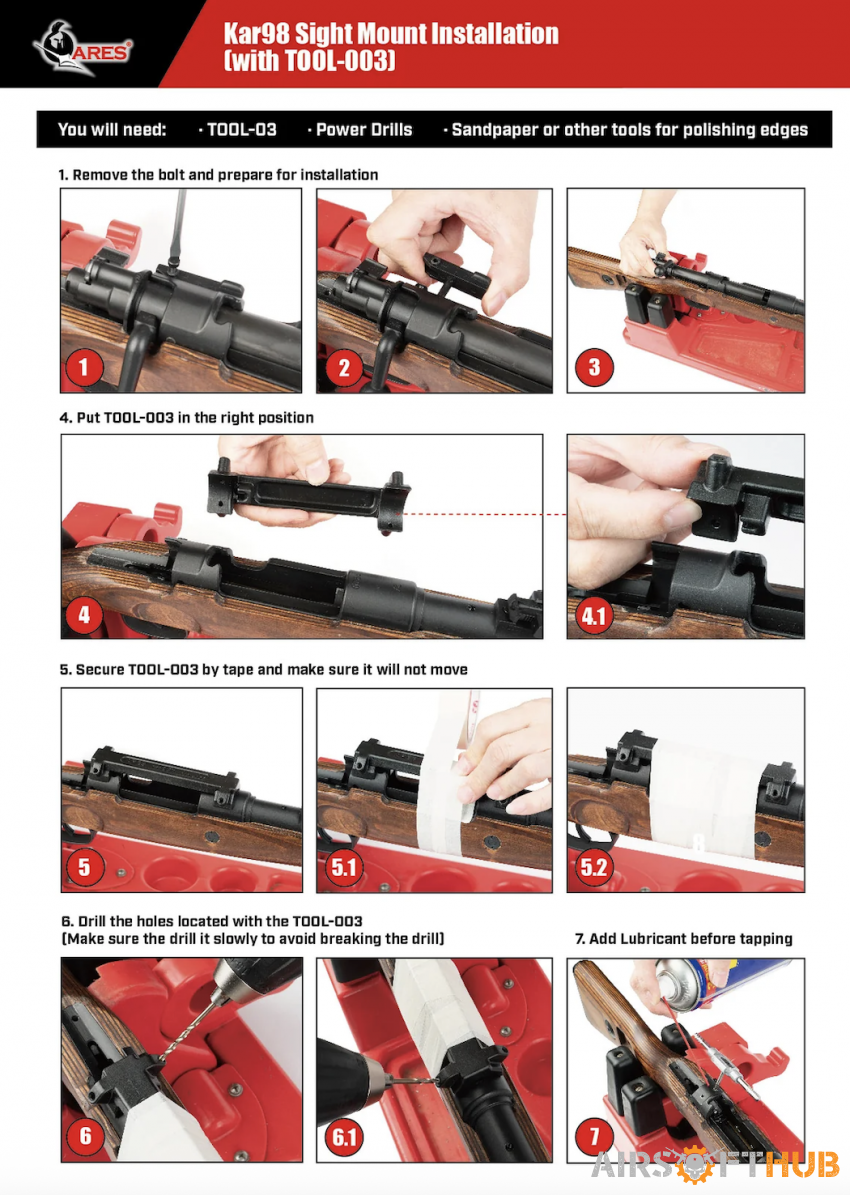 ARES

Kar98 Sight Mount Installation (with TOOL-003)

You will need: · TOOL-03 · Power Drills · Sandpaper or other tools for polishing edges

1. Remove the bolt and prepare for installation

1

2

3

4. Put TOOL-003 in the right position

4

4.1

5. Secure TOOL-003 by tape and make sure it will not move

5

5.1

5.2

6. Drill the holes located with the TOOL-003 (Make sure the drill it slowly to avoid breaking the drill)

7. Add Lubricant before tapping

6

6.1

7

AIRSOFTHUB